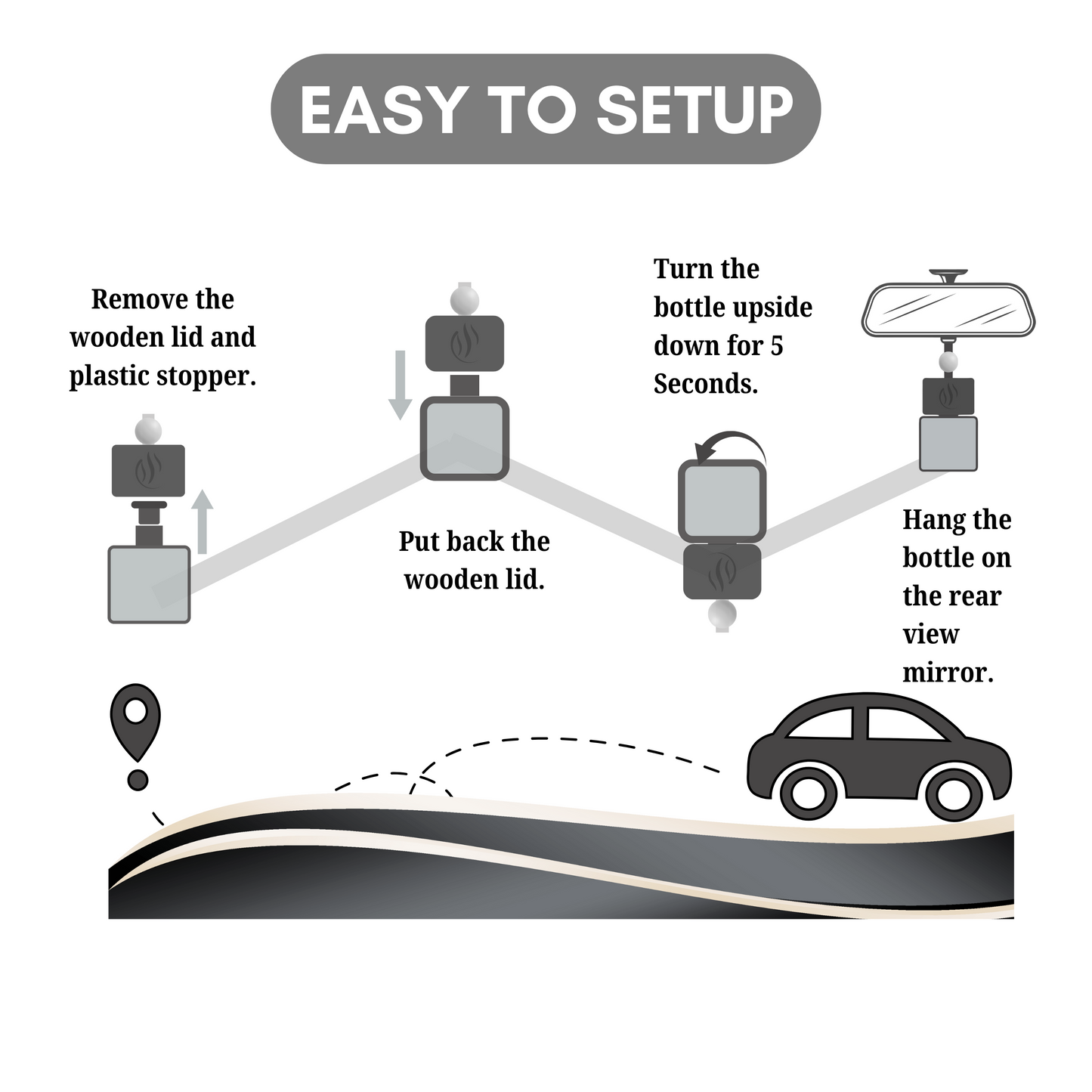 EASY TO SETUP

Remove the wooden lid and plastic stopper.

Put back the wooden lid.

Turn the bottle upside down for 5 Seconds.

Hang the bottle on the rear view mirror.